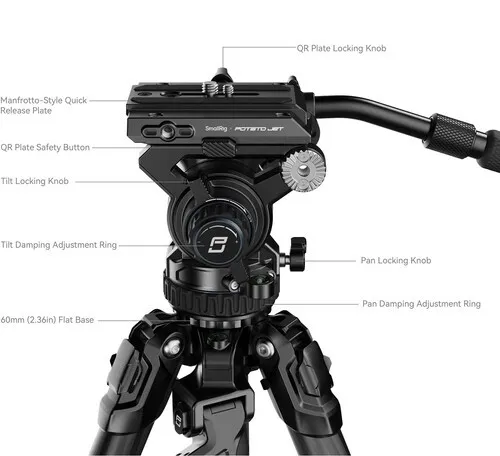 QR Plate Locking Knob

Manfrotto-Style Quick Release Plate

SmallRig · POTATO JET

QR Plate Safety Button

Tilt Locking Knob

Tilt Damping Adjustment Ring

Pan Locking Knob

Pan Damping Adjustment Ring

60mm (2.36in) Flat Base