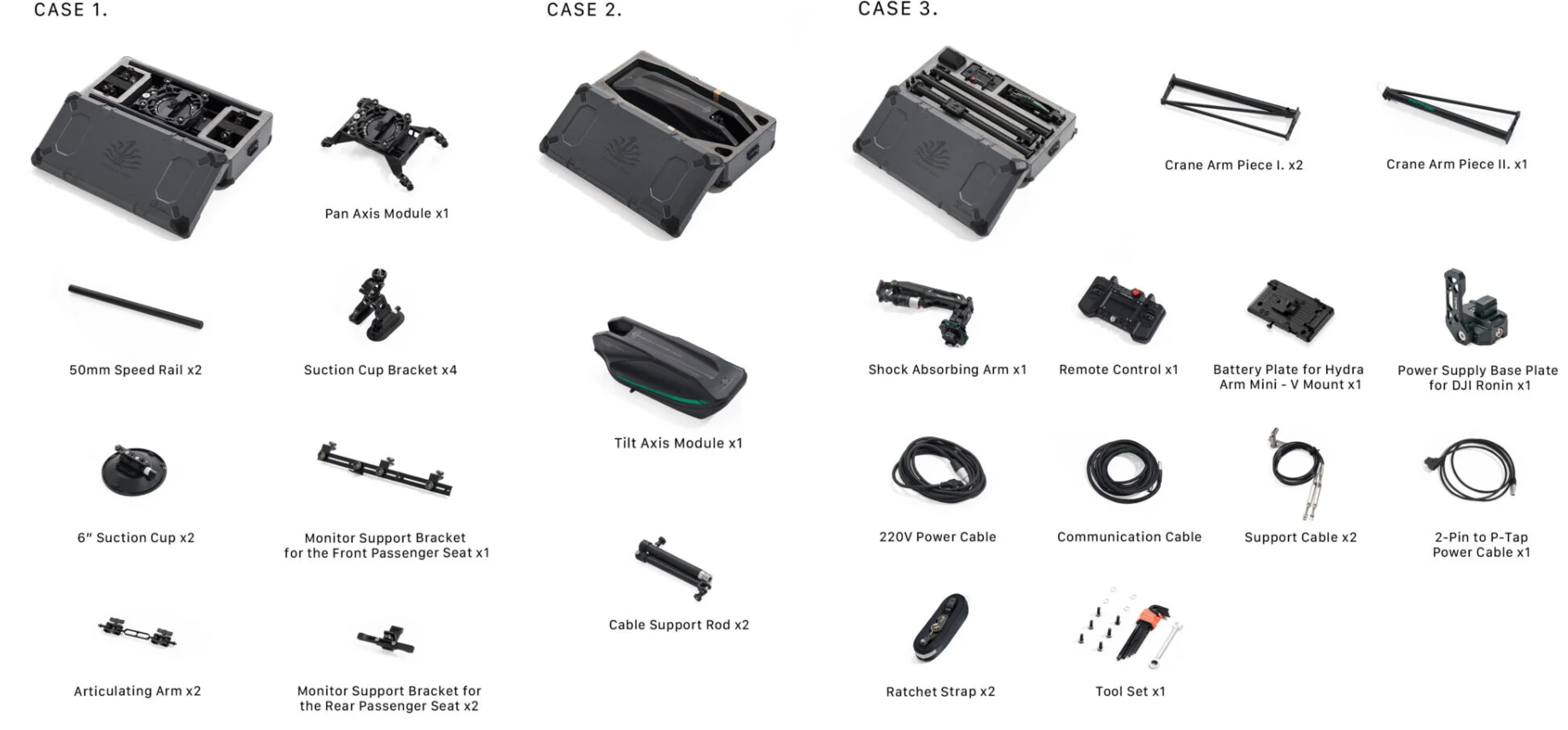 CASE 1.

Pan Axis Module x1

50mm Speed Rail x2

Suction Cup Bracket x4

6" Suction Cup x2

Monitor Support Bracket for the Front Passenger Seat x1

Articulating Arm x2

Monitor Support Bracket for the Rear Passenger Seat x2

CASE 2.

Tilt Axis Module x1

Cable Support Rod x2

CASE 3.

Crane Arm Piece I. x2

Crane Arm Piece II. x1

Shock Absorbing Arm x1

Remote Control x1

Battery Plate for Hydra Arm Mini - V Mount x1

Power Supply Base Plate for DJI Ronin x1

220V Power Cable

Communication Cable

Support Cable x2

2-Pin to P-Tap Power Cable x1

Ratchet Strap x2

Tool Set x1