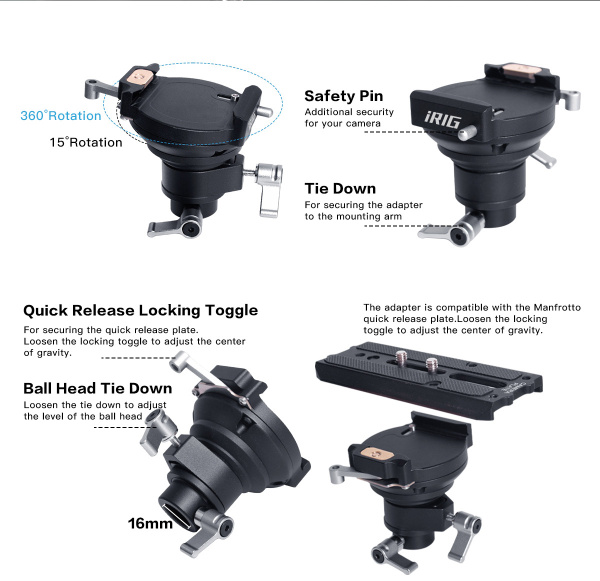 360°Rotation

15°Rotation

Safety Pin
Additional security for your camera

iRIG

Tie Down
For securing the adapter to the mounting arm

Quick Release Locking Toggle
For securing the quick release plate. Loosen the locking toggle to adjust the center of gravity.

Ball Head Tie Down
Loosen the tie down to adjust the level of the ball head

16mm

The adapter is compatible with the Manfrotto quick release plate.Loosen the locking toggle to adjust the center of gravity.