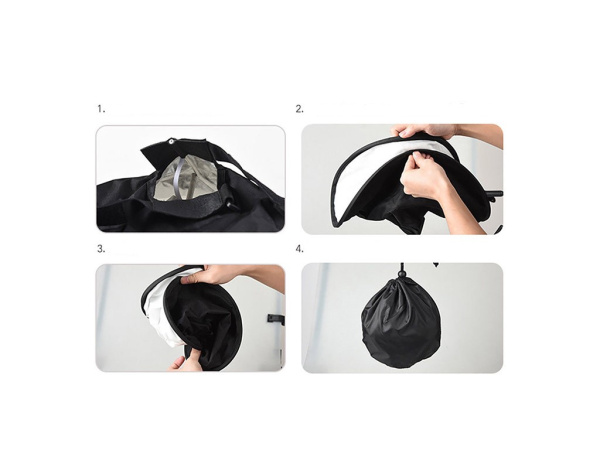 1.

2.

3.

4.