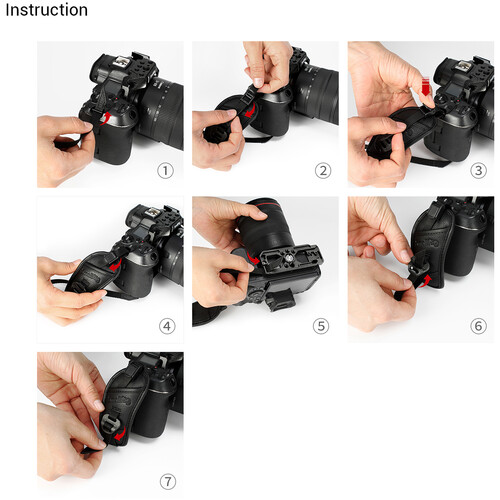 Instruction

①

②

③

④

⑤

⑥

⑦