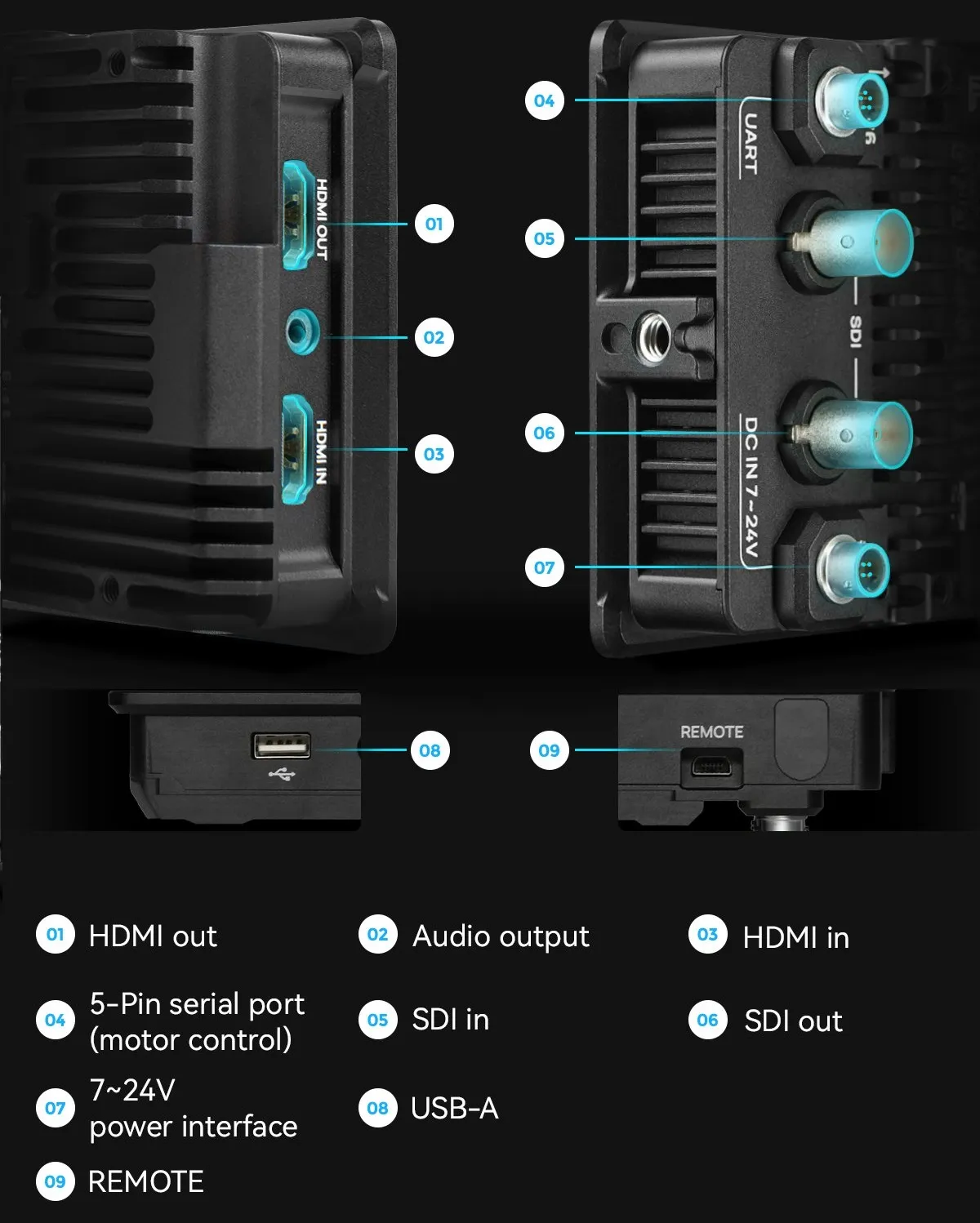 HDMI OUT
01
02
HDMI IN
03

04
UART
05
SDI
06
DC IN 7~24V
07

08

09
REMOTE

01 HDMI out
02 Audio output
03 HDMI in
04 5-Pin serial port (motor control)
05 SDI in
06 SDI out
07 7~24V power interface
08 USB-A
09 REMOTE