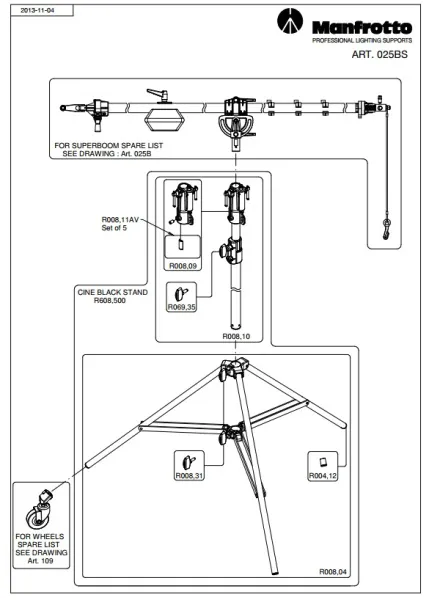 2013-11-04

Manfrotto
PROFESSIONAL LIGHTING SUPPORTS

ART. 025BS

FOR SUPERBOOM SPARE LIST
SEE DRAWING : Art. 025B

R008,11AV
Set of 5

R008,09

CINE BLACK STAND
R608,500

R069,35

R008,10

R008,31

R004,12

FOR WHEELS
SPARE LIST
SEE DRAWING
Art. 109

R008,04