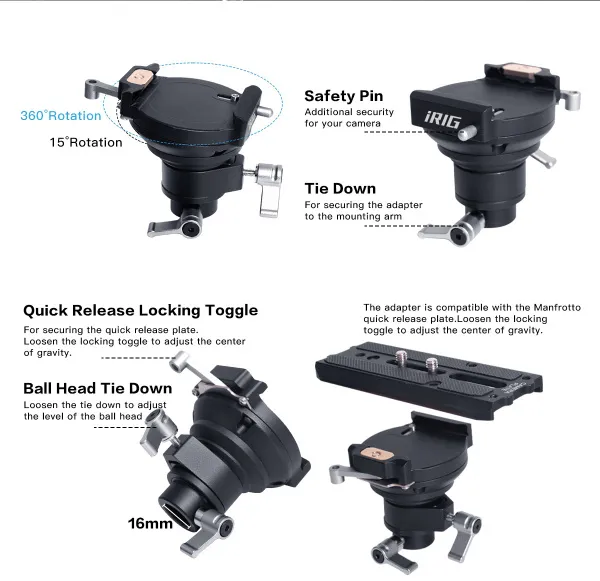 360°Rotation
15°Rotation

Safety Pin
Additional security for your camera

iRIG

Tie Down
For securing the adapter to the mounting arm

Quick Release Locking Toggle
For securing the quick release plate. Loosen the locking toggle to adjust the center of gravity.

Ball Head Tie Down
Loosen the tie down to adjust the level of the ball head

16mm

The adapter is compatible with the Manfrotto quick release plate.Loosen the locking toggle to adjust the center of gravity.