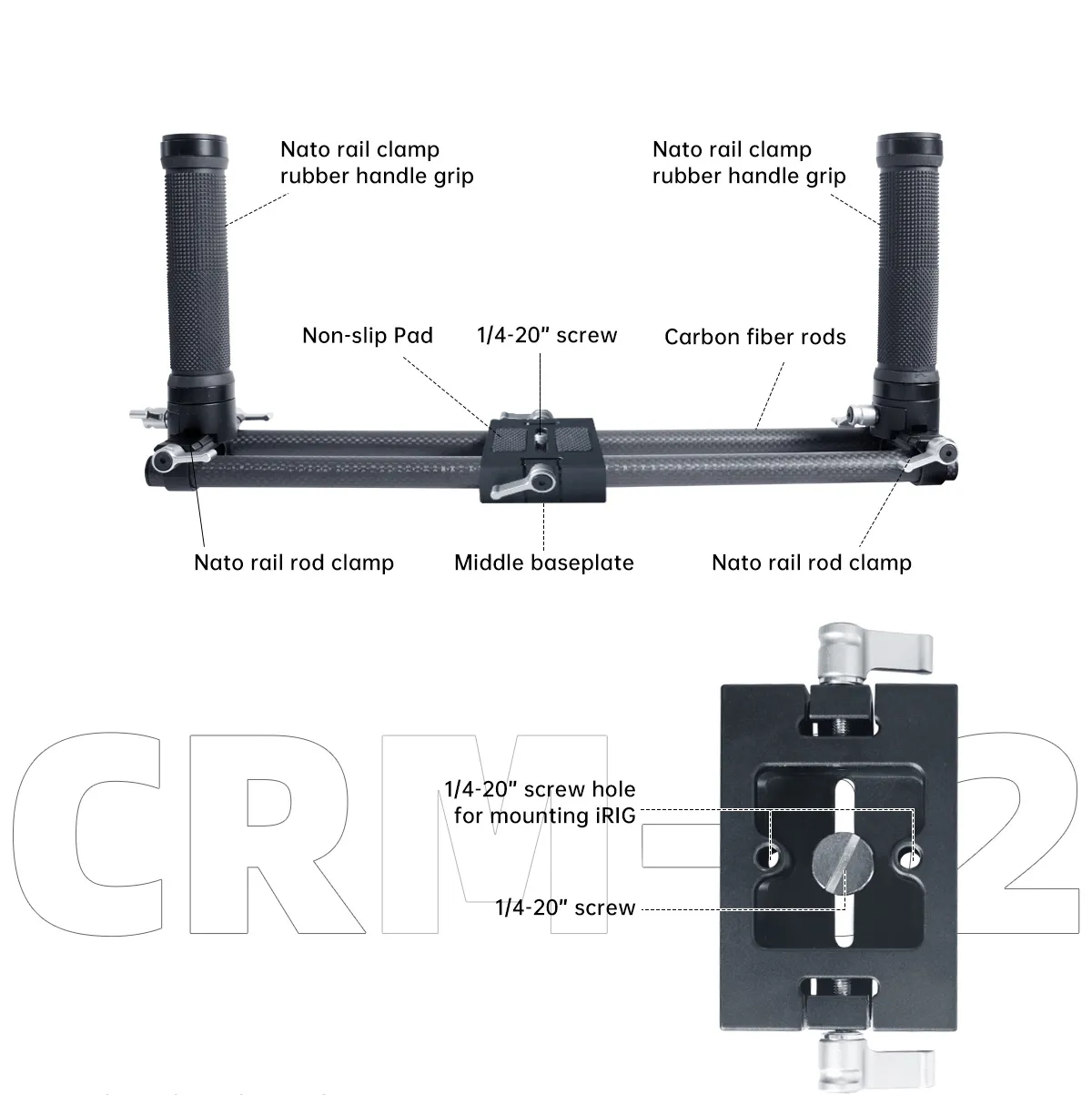 Nato rail clamp rubber handle grip

Nato rail clamp rubber handle grip

Non-slip Pad

1/4-20" screw

Carbon fiber rods

Nato rail rod clamp

Middle baseplate

Nato rail rod clamp

CRM-2

1/4-20" screw hole for mounting iRIG

1/4-20" screw