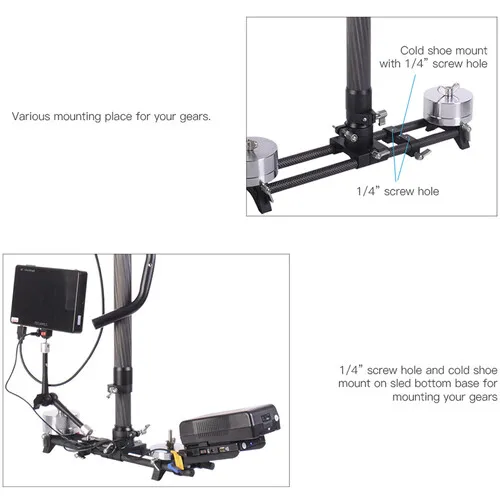 Various mounting place for your gears.

Cold shoe mount with 1/4" screw hole

1/4" screw hole

1/4" screw hole and cold shoe mount on sled bottom base for mounting your gears