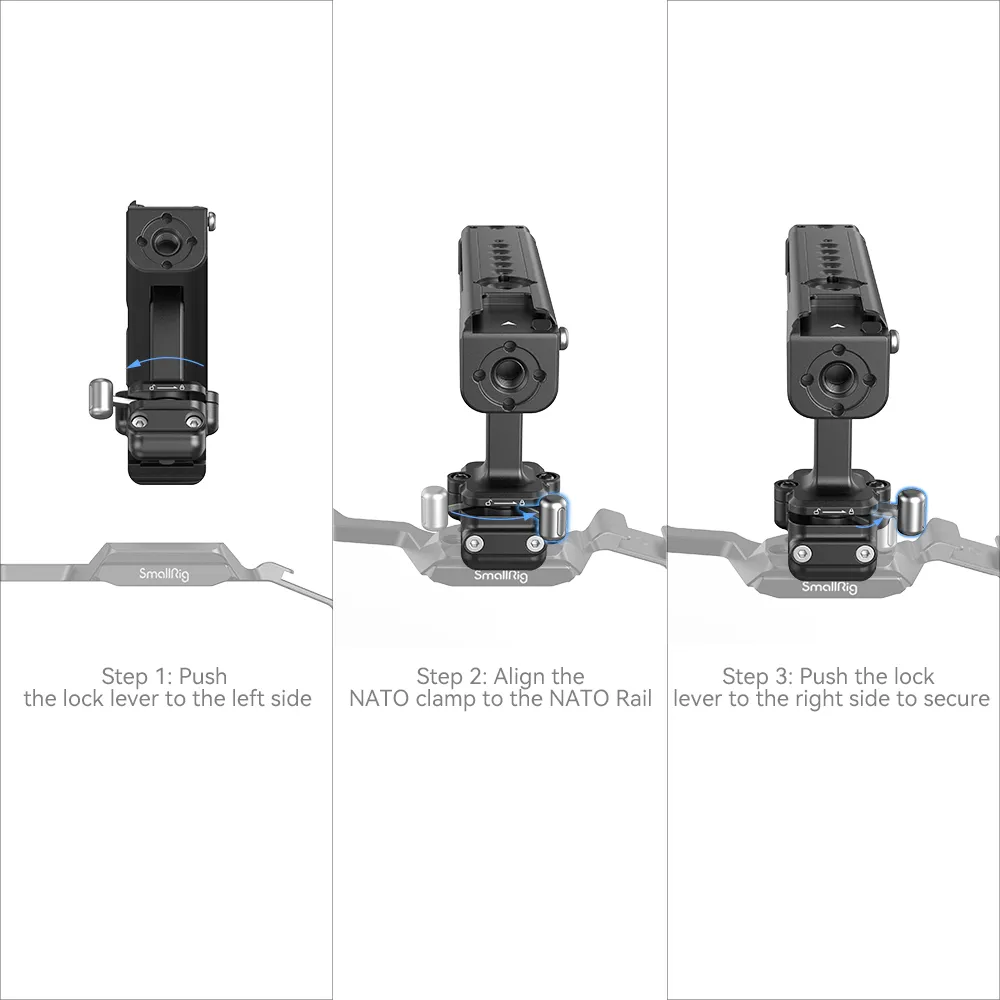 SmallRig

Step 1: Push the lock lever to the left side

SmallRig

Step 2: Align the NATO clamp to the NATO Rail

SmallRig

Step 3: Push the lock lever to the right side to secure