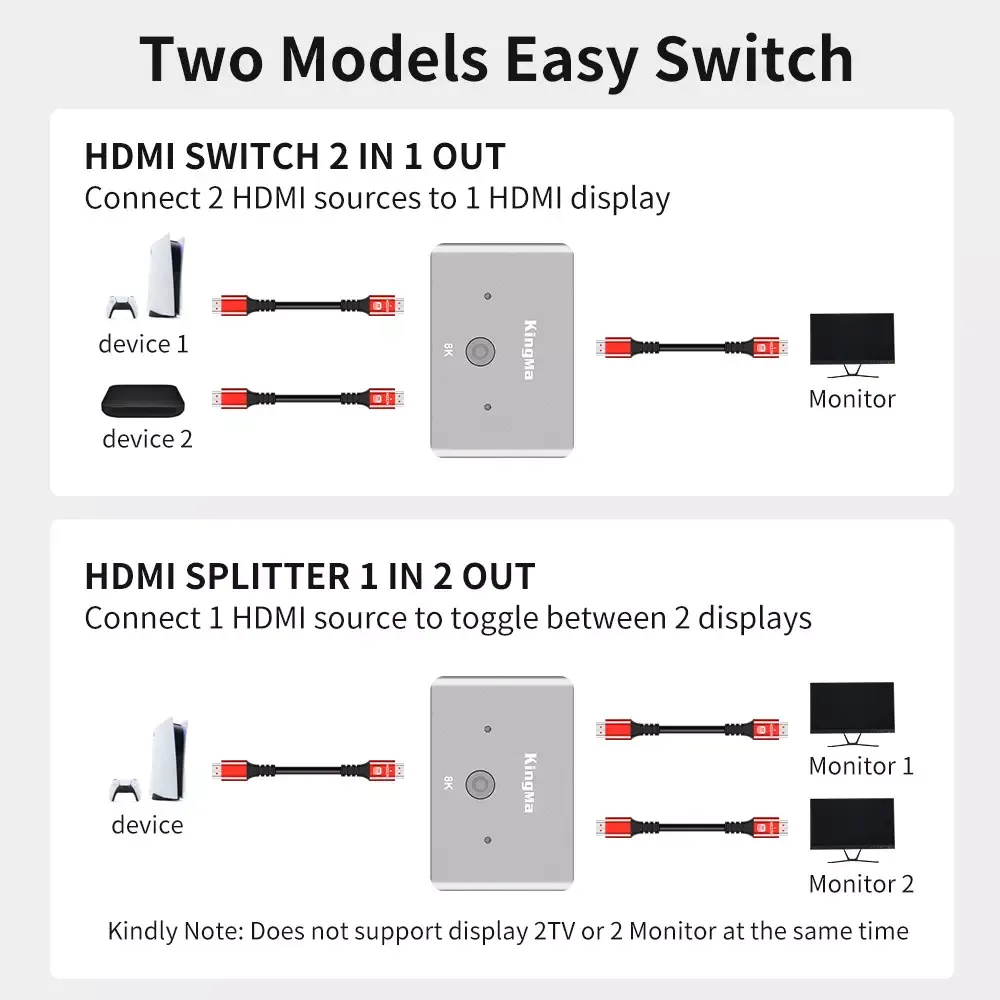 Two Models Easy Switch

HDMI SWITCH 2 IN 1 OUT
Connect 2 HDMI sources to 1 HDMI display

device 1

device 2

8K

KingMa

Monitor

HDMI SPLITTER 1 IN 2 OUT
Connect 1 HDMI source to toggle between 2 displays

device

8K

KingMa

Monitor 1

Monitor 2

Kindly Note: Does not support display 2TV or 2 Monitor at the same time