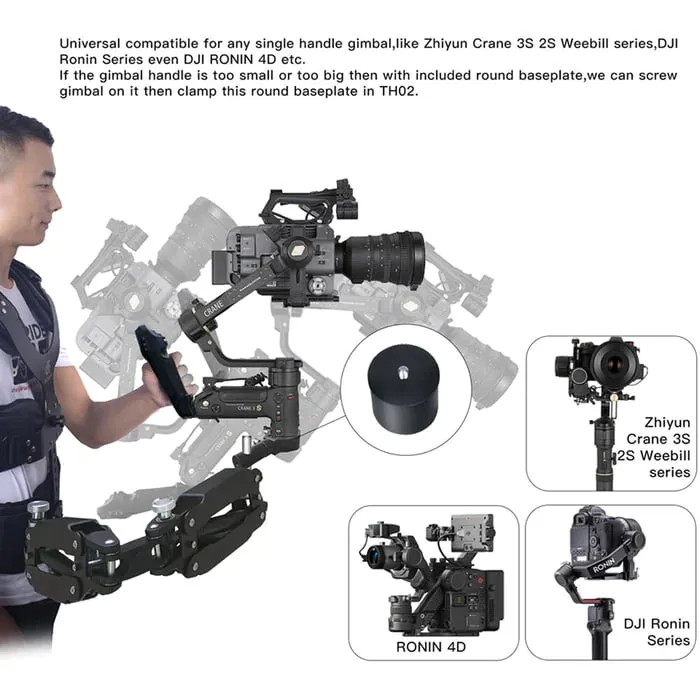 Universal compatible for any single handle gimbal,like Zhiyun Crane 3S 2S Weebill series,DJI Ronin Series even DJI RONIN 4D etc.
If the gimbal handle is too small or too big then with included round baseplate,we can screw gimbal on it then clamp this round baseplate in TH02.

CRANE

CRANE 3 S

Zhiyun Crane 3S 2S Weebill series

RONIN 4D

RONIN

DJI Ronin Series